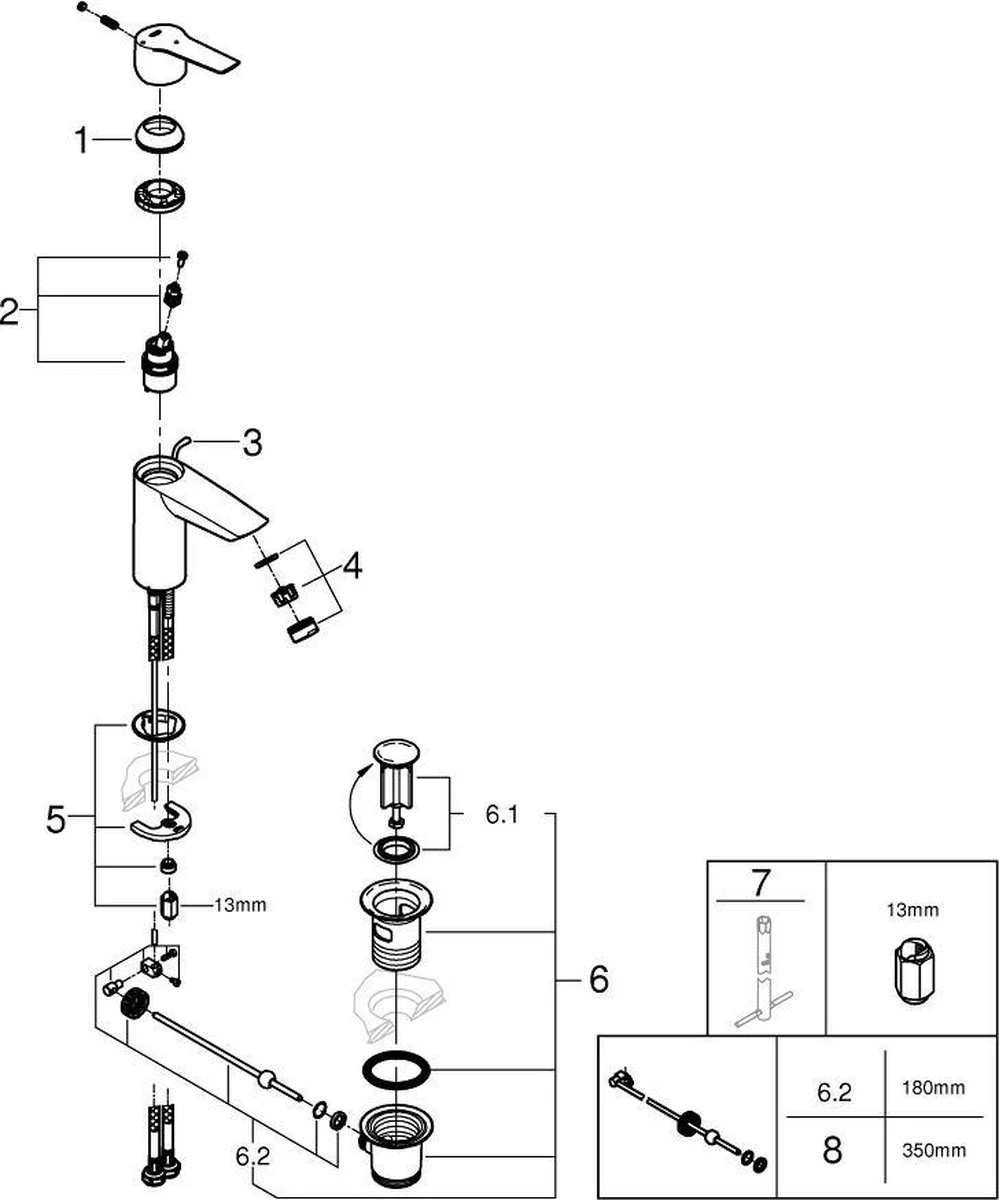 1
2
3
4
5
13mm
6.1
6
6.2
7
13mm
6.2
180mm
8
350mm