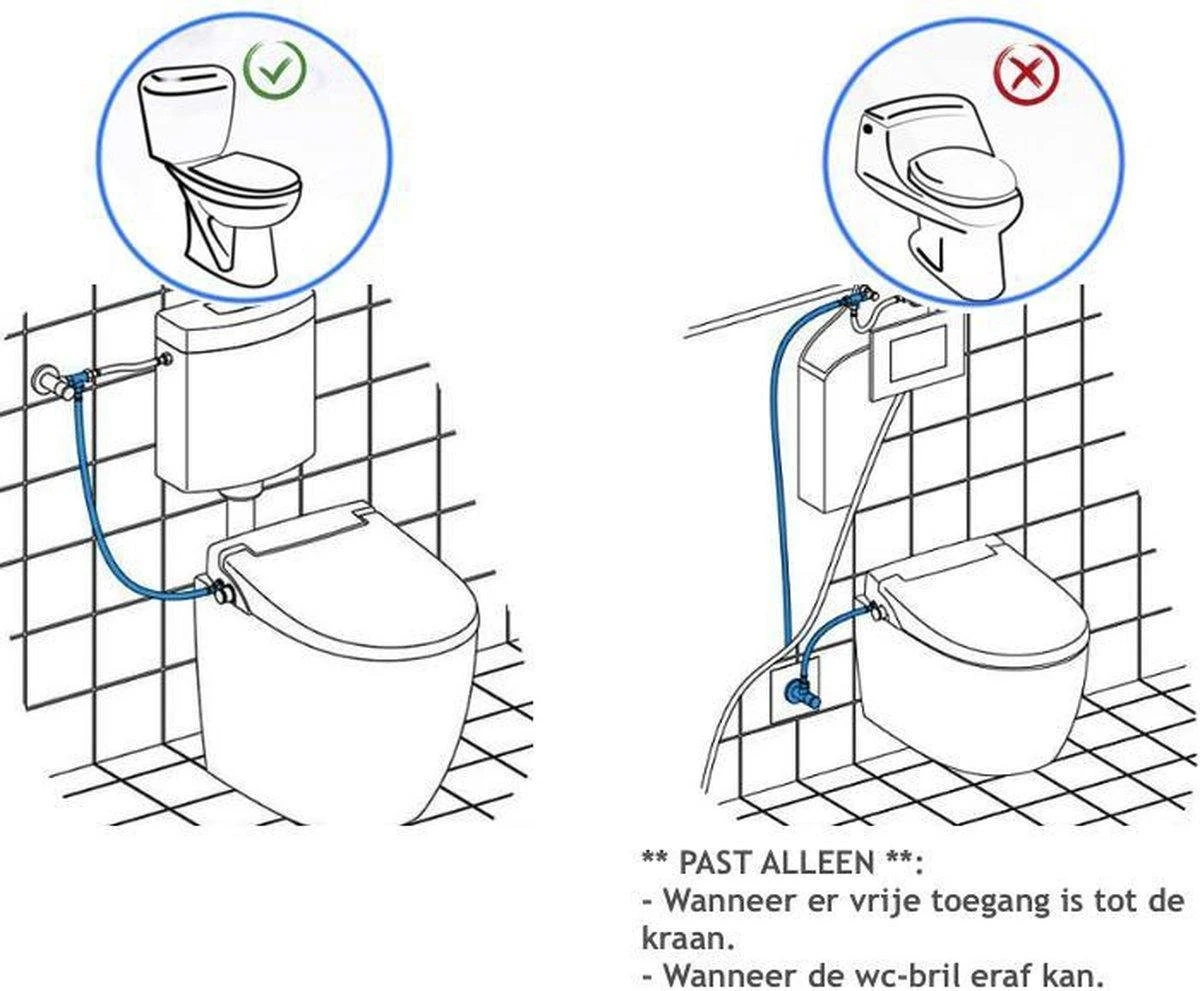 ** PAST ALLEEN **:
- Wanneer er vrije toegang is tot de kraan.
- Wanneer de wc-bril eraf kan.