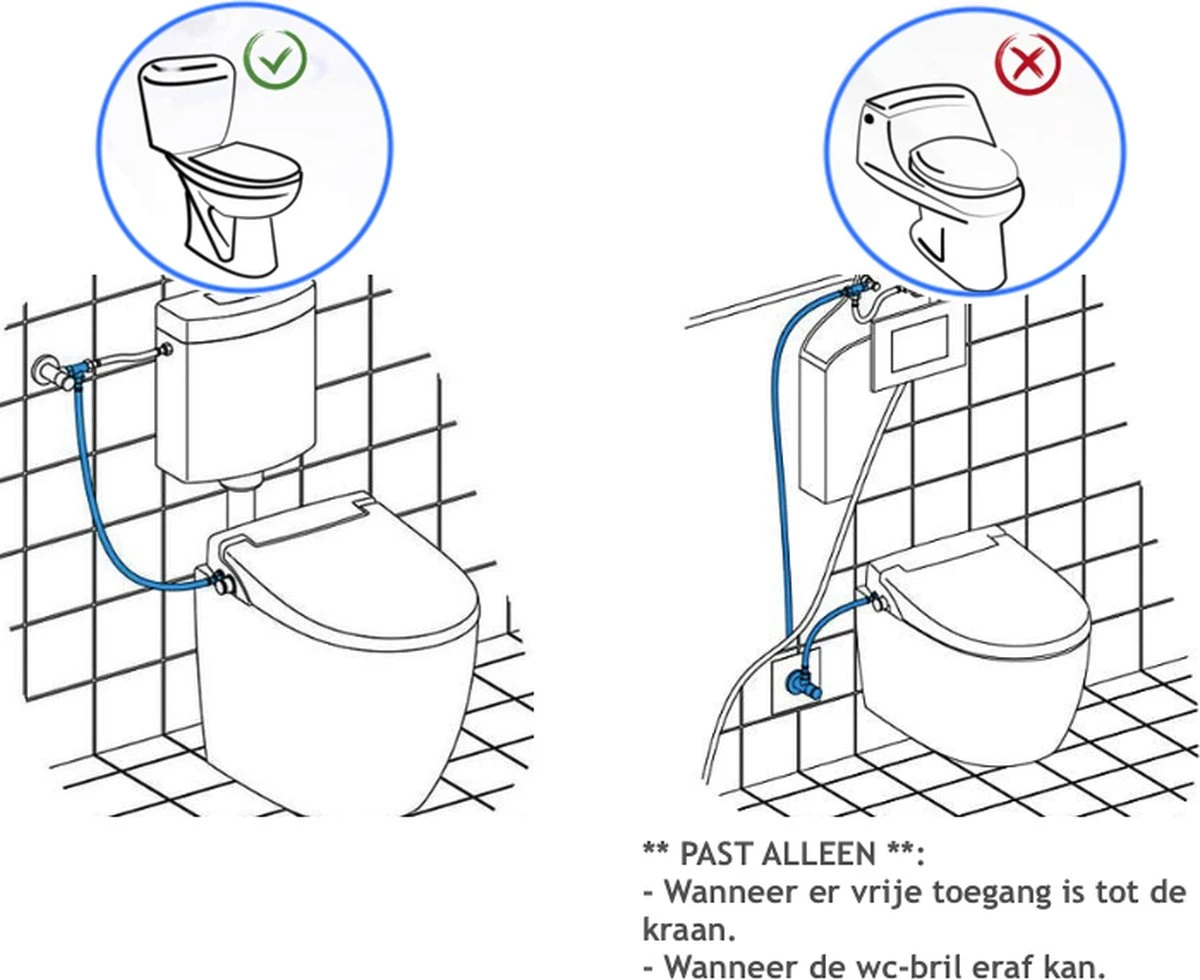 ** PAST ALLEEN **:
- Wanneer er vrije toegang is tot de kraan.
- Wanneer de wc-bril eraf kan.