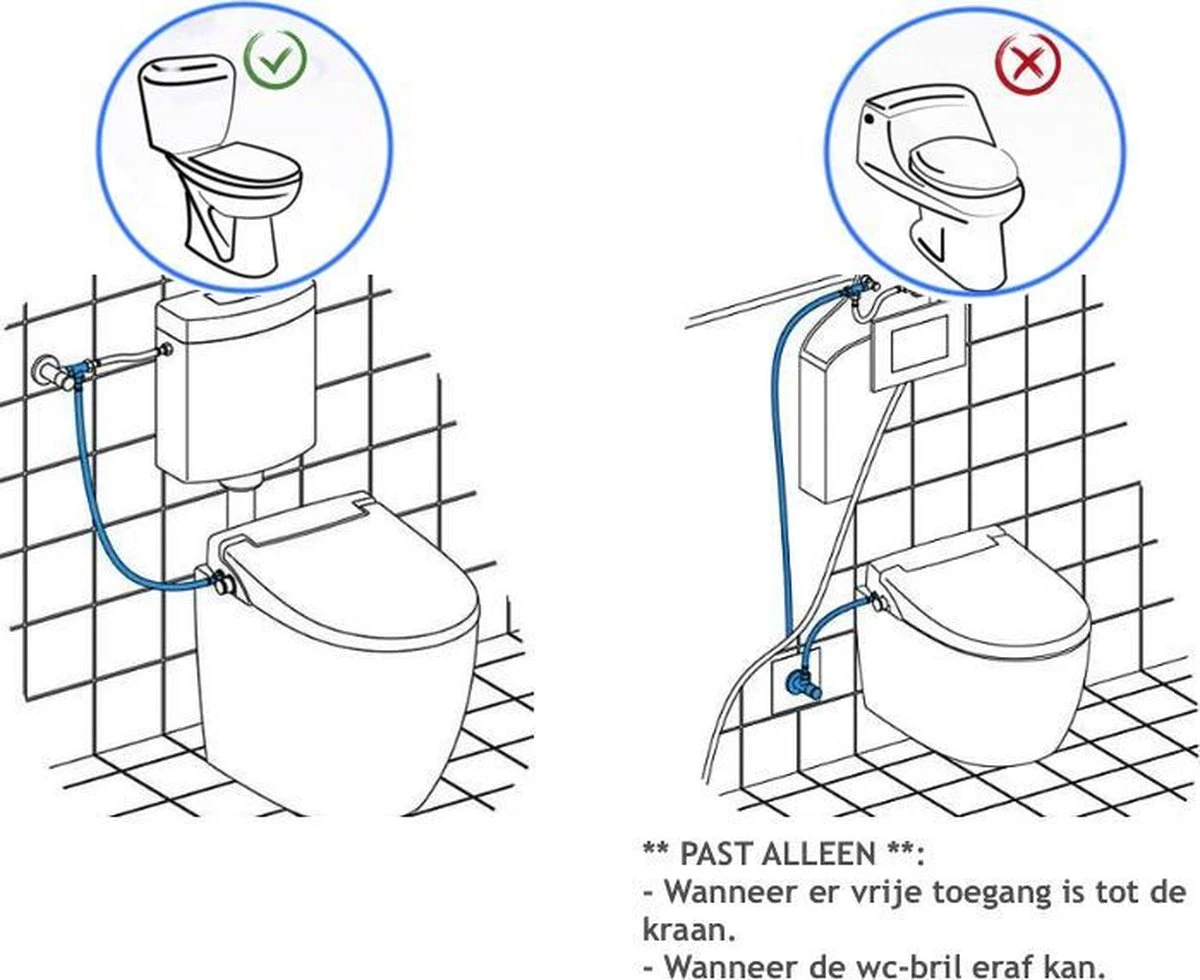 ** PAST ALLEEN **:
- Wanneer er vrije toegang is tot de kraan.
- Wanneer de wc-bril eraf kan.