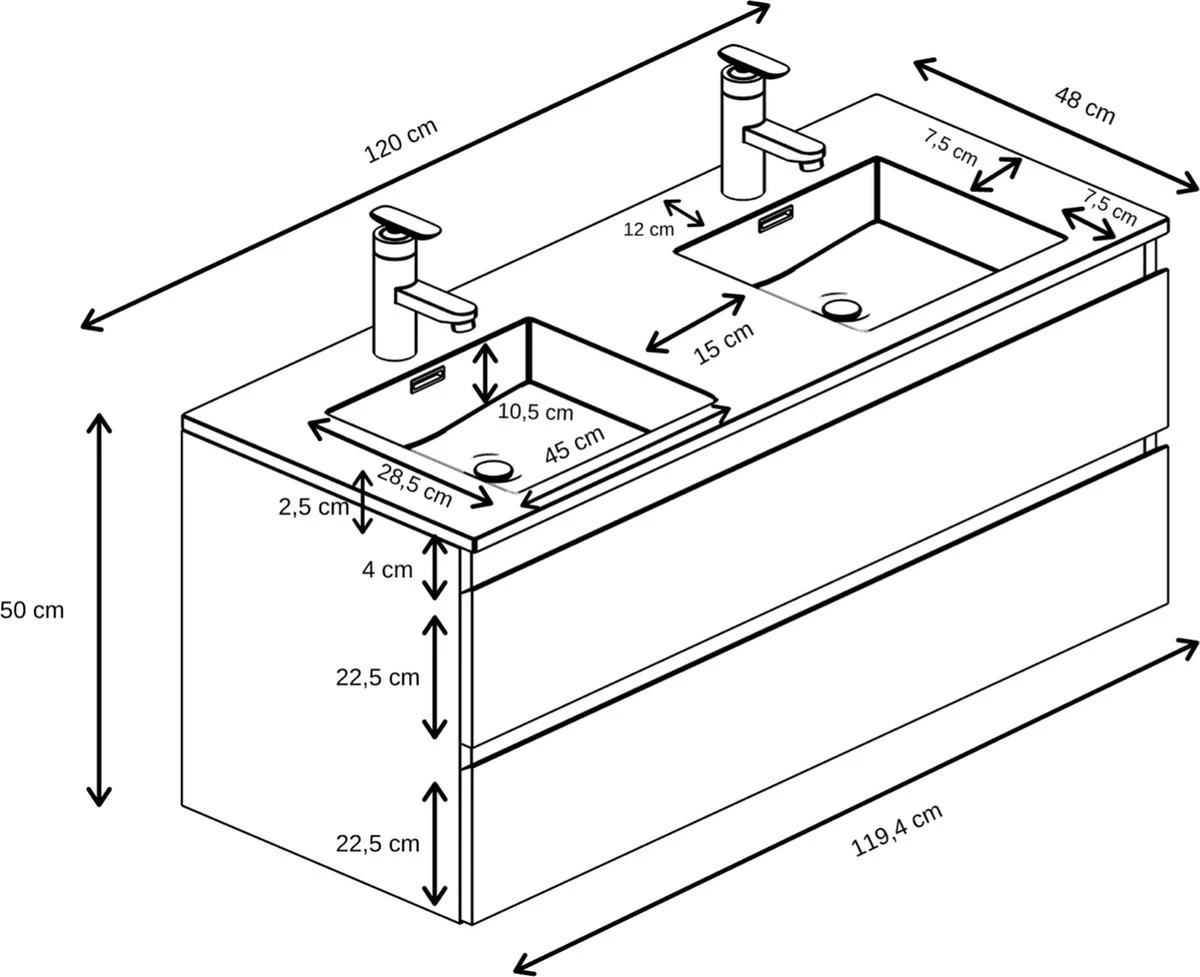 120 cm
48 cm
7,5 cm
7,5 cm
12 cm
15 cm
10,5 cm
45 cm
28,5 cm
2,5 cm
4 cm
50 cm
22,5 cm
22,5 cm
119,4 cm