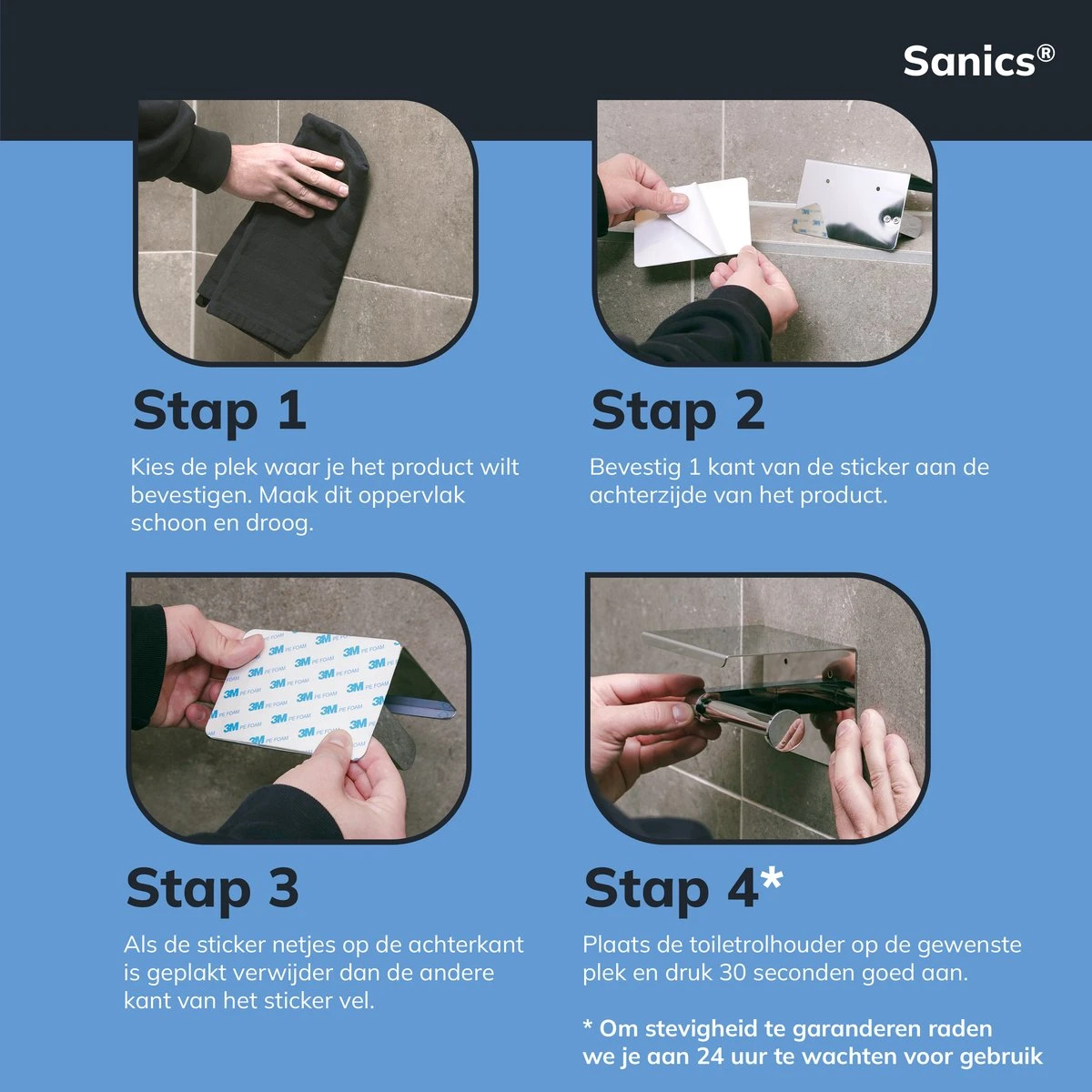 Sanics®

Stap 1

Kies de plek waar je het product wilt bevestigen. Maak dit oppervlak schoon en droog.

Stap 2

Bevestig 1 kant van de sticker aan de achterzijde van het product.

3M PE FOAM

Stap 3

Als de sticker netjes op de achterkant is geplakt verwijder dan de andere kant van het sticker vel.

Stap 4*

Plaats de toiletrolhouder op de gewenste plek en druk 30 seconden goed aan.

* Om stevigheid te garanderen raden we je aan 24 uur te wachten voor gebruik