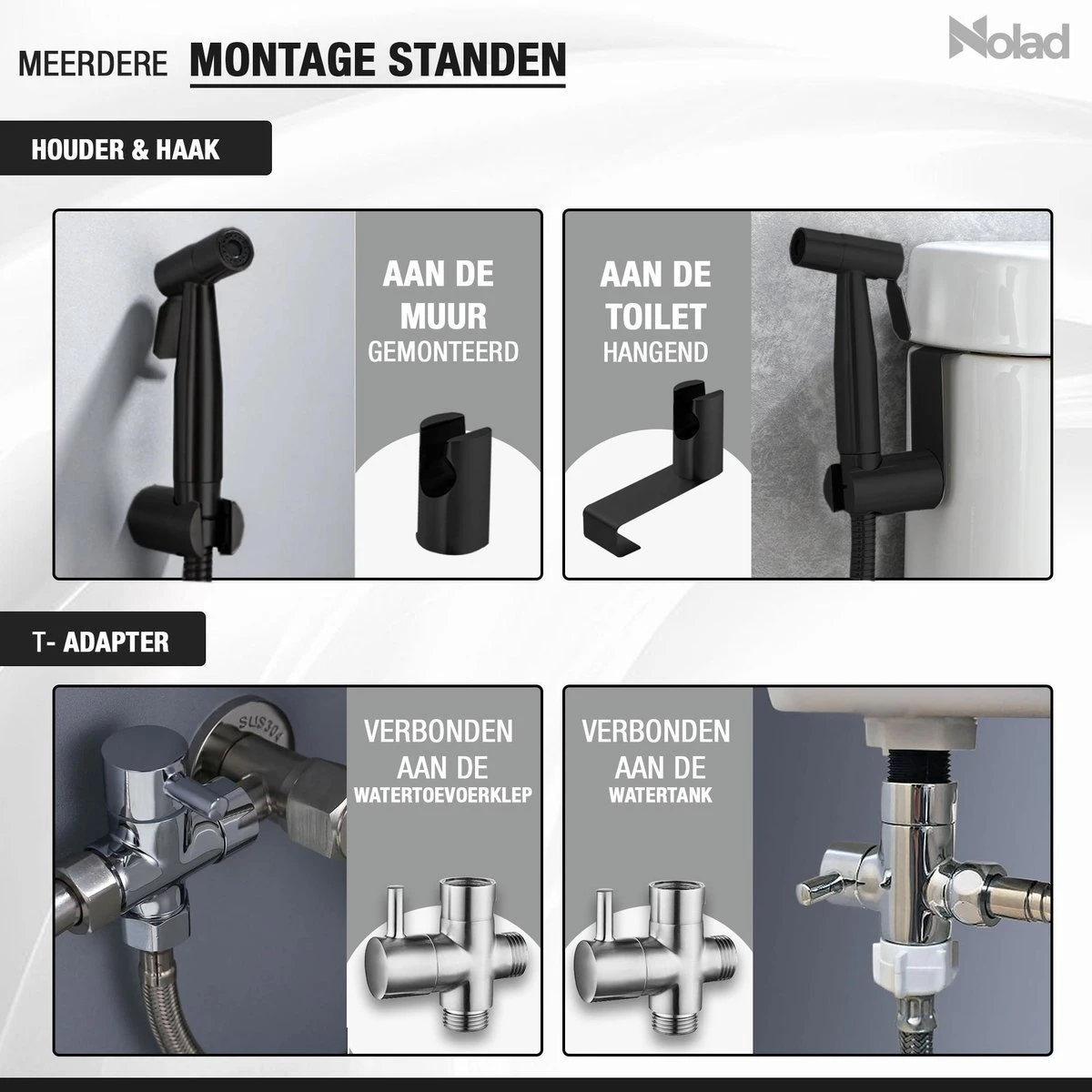 MEERDERE MONTAGE STANDEN

Nolad

HOUDER & HAAK

AAN DE MUUR GEMONTEERD

AAN DE TOILET HANGEND

T- ADAPTER

SUS304

VERBONDEN AAN DE WATERTOEVOERKLEP

VERBONDEN AAN DE WATERTANK