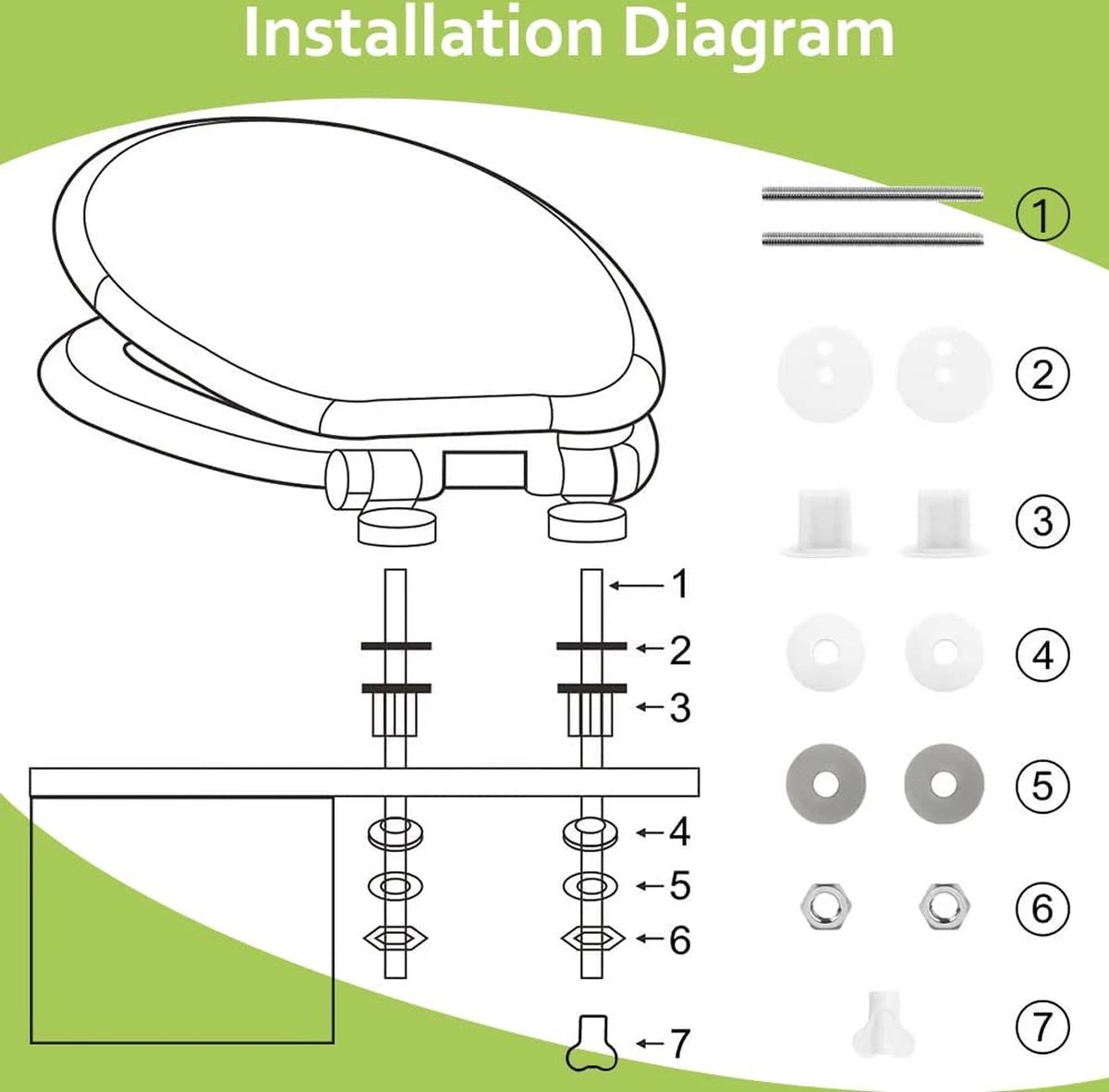 Installation Diagram

1
2
3
4
5
6
7

①
②
③
④
⑤
⑥
⑦