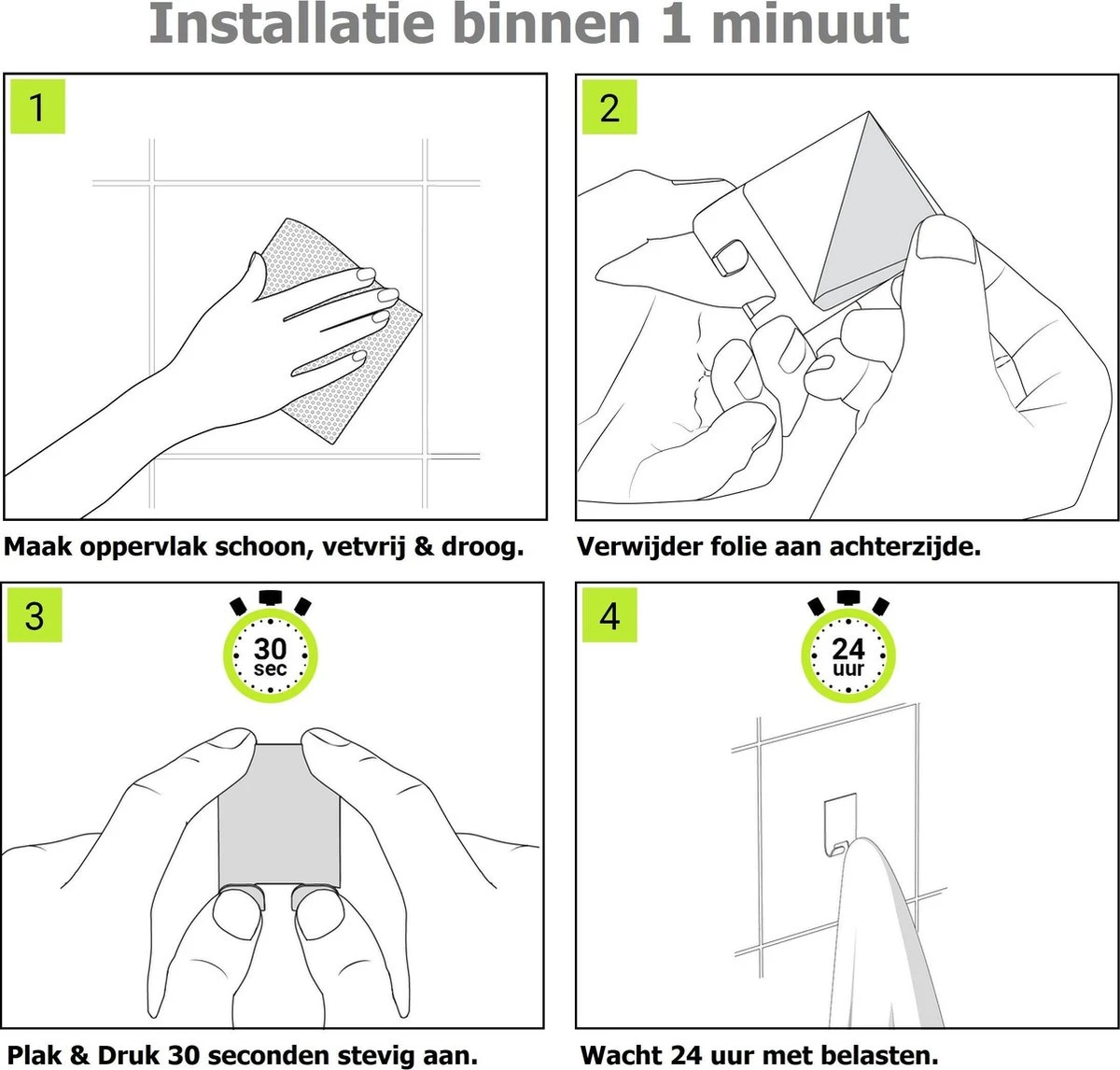 Installatie binnen 1 minuut

1

Maak oppervlak schoon, vetvrij & droog.

2

Verwijder folie aan achterzijde.

3

30 sec

Plak & Druk 30 seconden stevig aan.

4

24 uur

Wacht 24 uur met belasten.