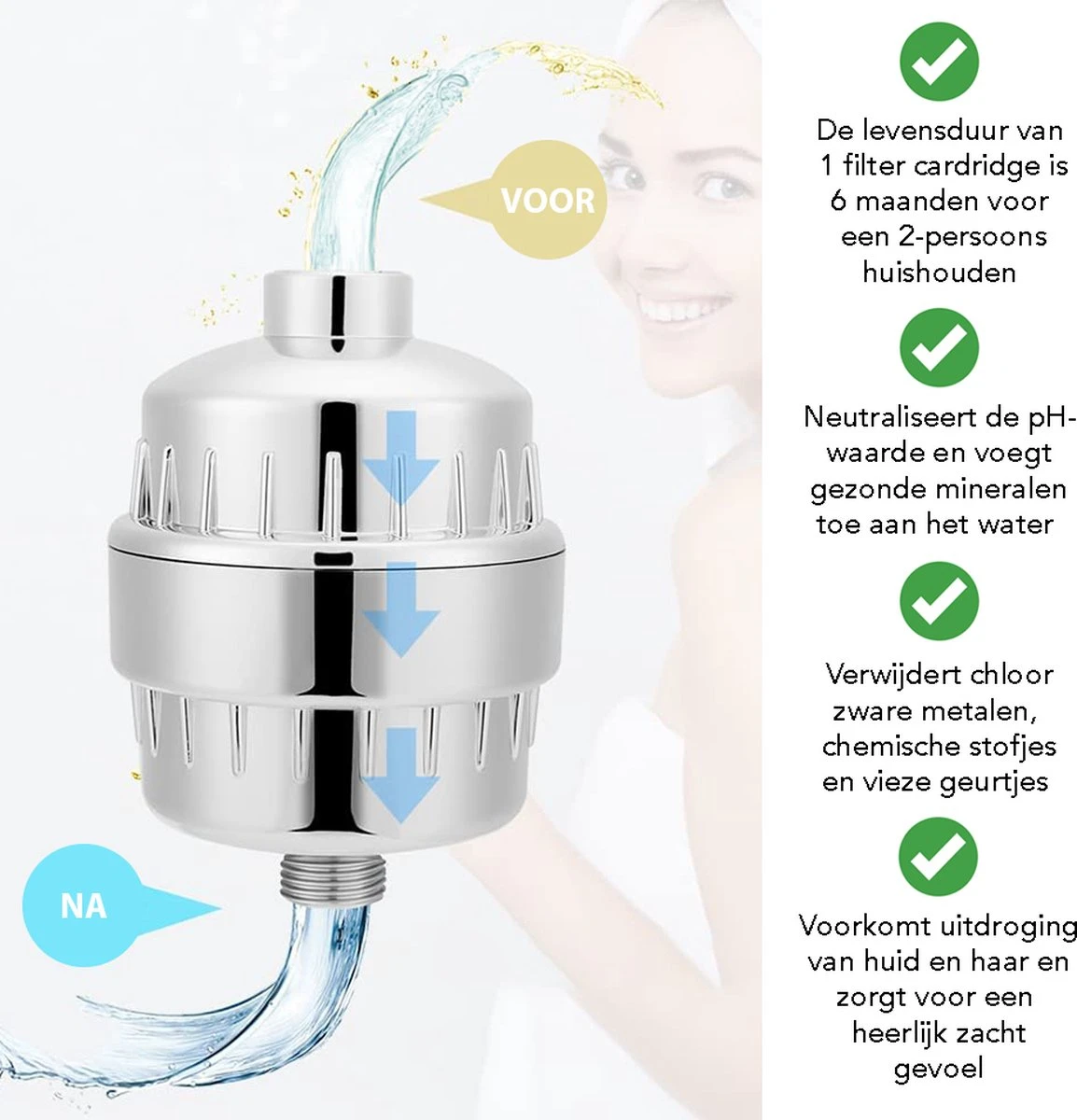 VOOR

NA

De levensduur van 1 filter cardridge is 6 maanden voor een 2-persoons huishouden

Neutraliseert de pH-waarde en voegt gezonde mineralen toe aan het water

Verwijdert chloor zware metalen, chemische stofjes en vieze geurtjes

Voorkomt uitdroging van huid en haar en zorgt voor een heerlijk zacht gevoel