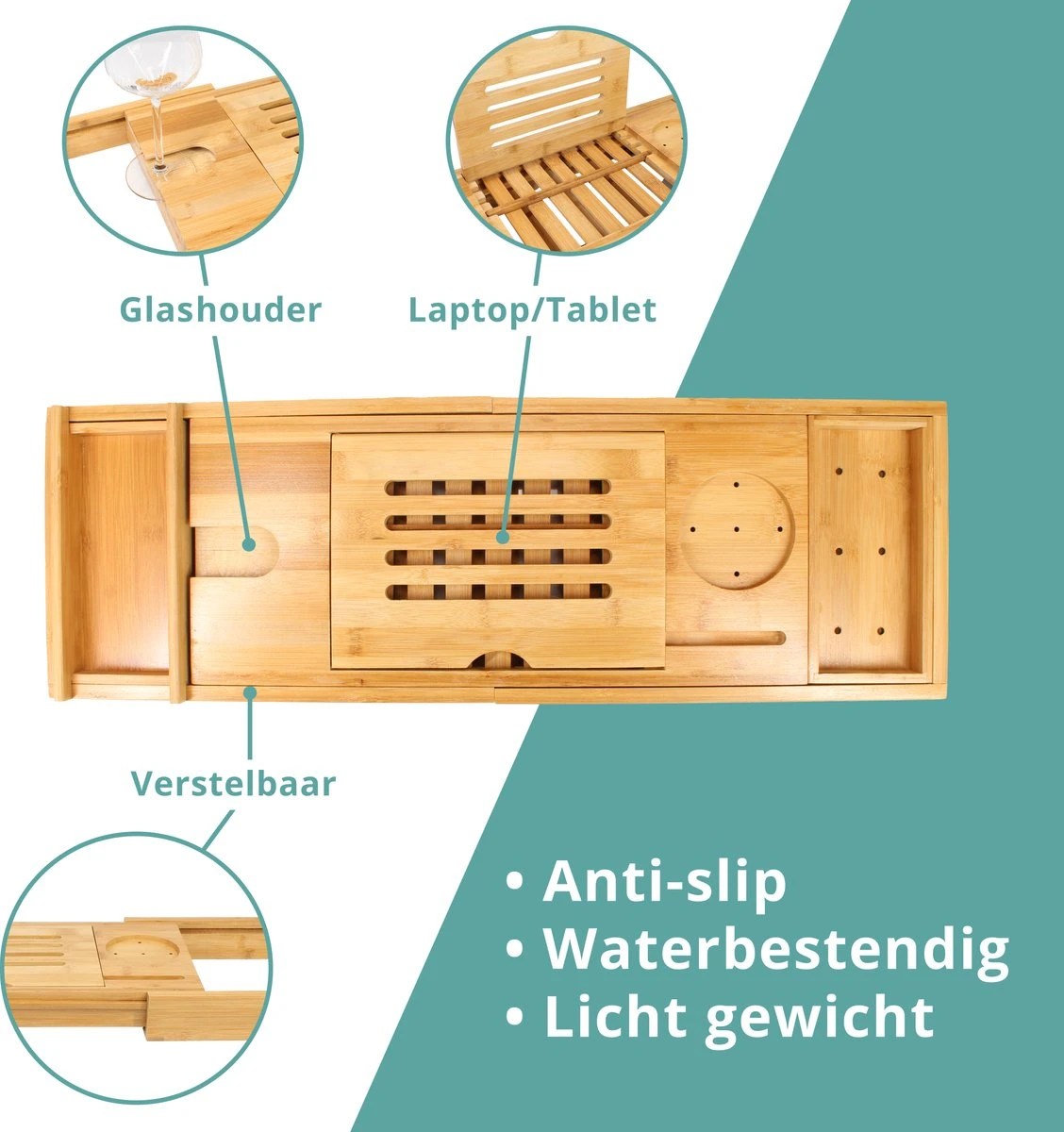 Glashouder

Laptop/Tablet

Verstelbaar

• Anti-slip
• Waterbestendig
• Licht gewicht