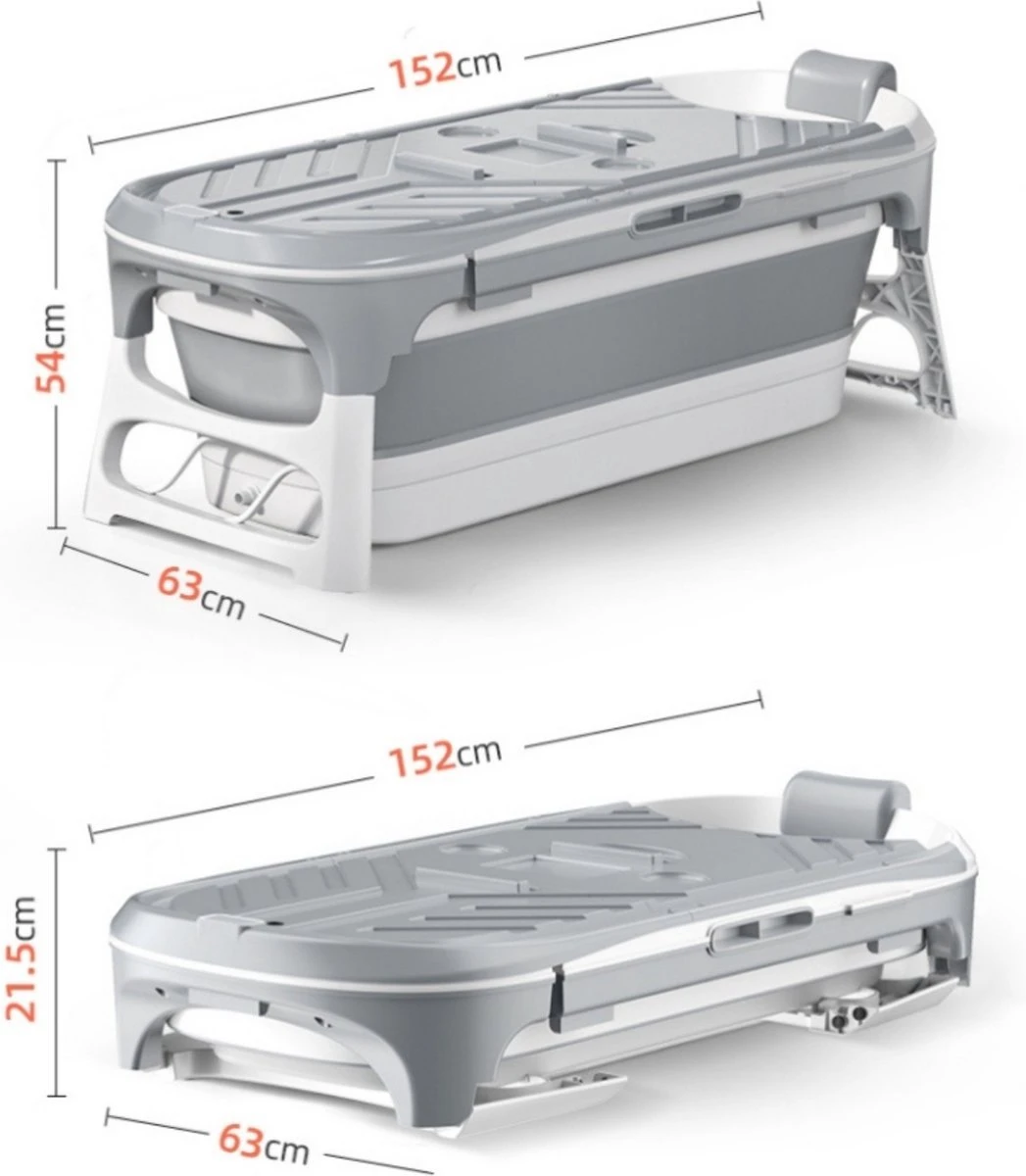 152cm
54cm
63cm
152cm
21.5cm
63cm