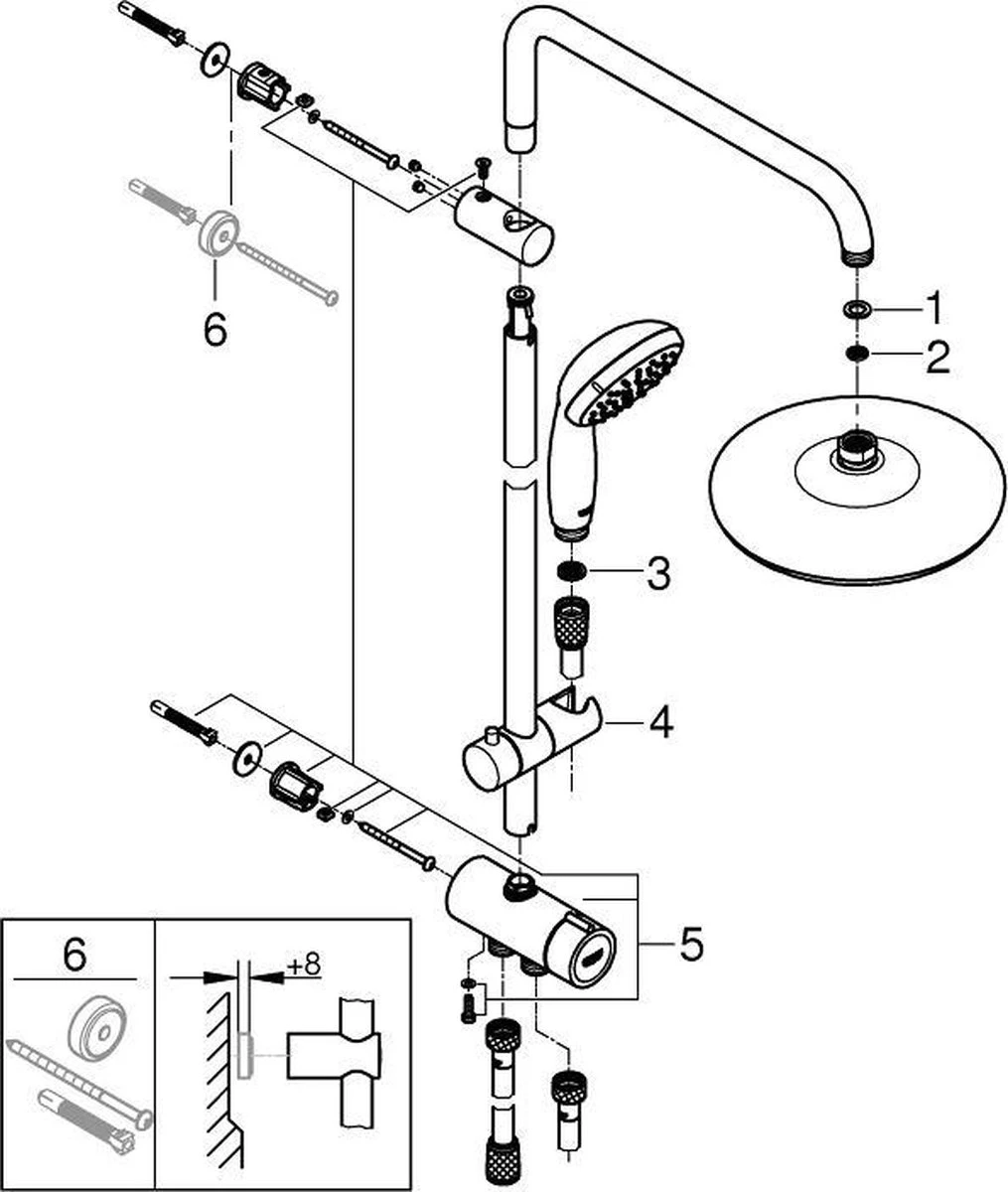 6

1

2

3

4

5

6

+8